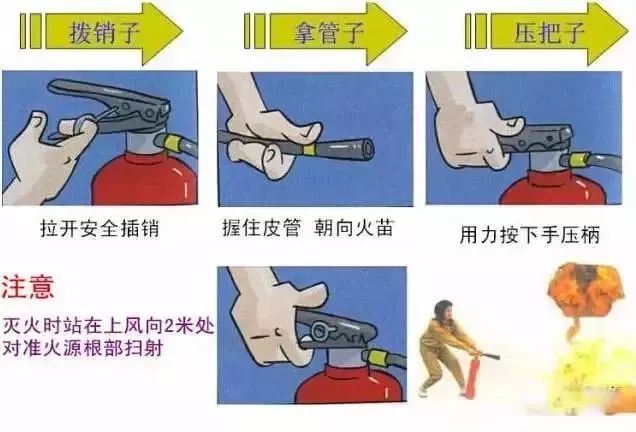 拨销子

拿管子

压把子

拉开安全插销

握住皮管 朝向火苗

用力按下手压柄

注意

灭火时站在上风向2米处
对准火源根部扫射